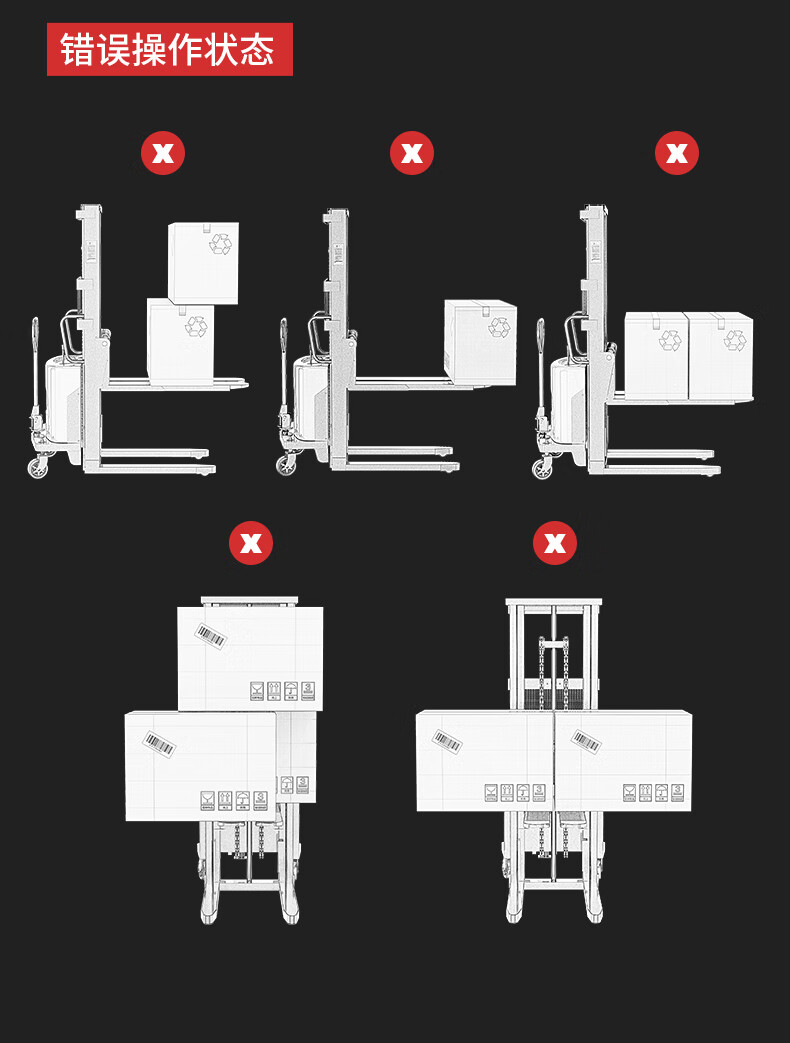 错误操作状态

x

x

x

x

x